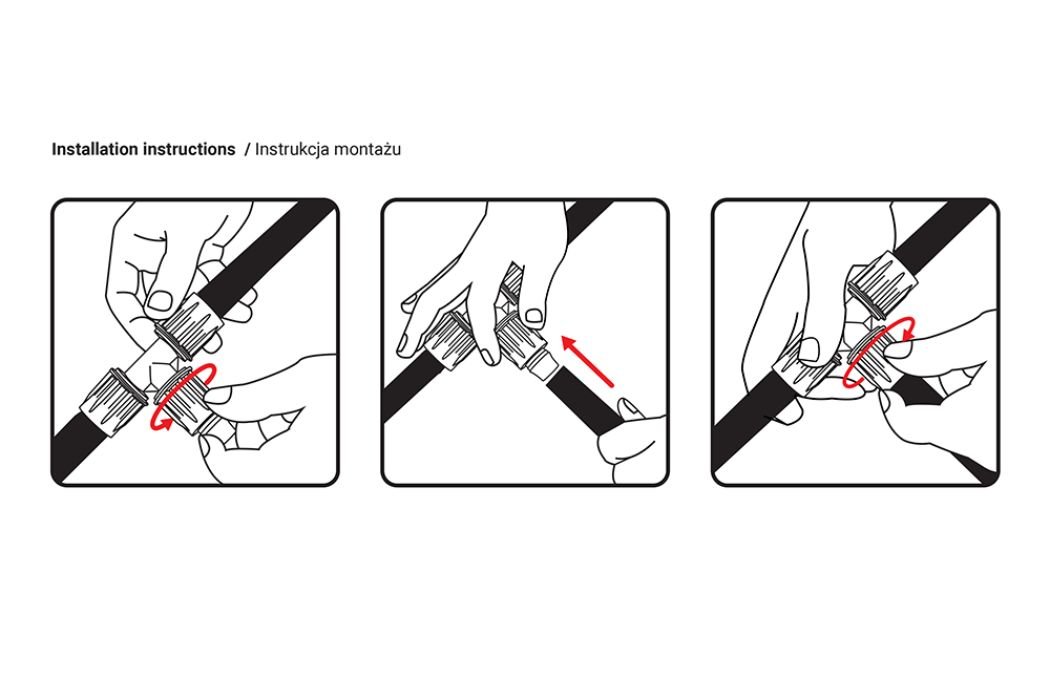 Installation instructions / Instrukcja montażu